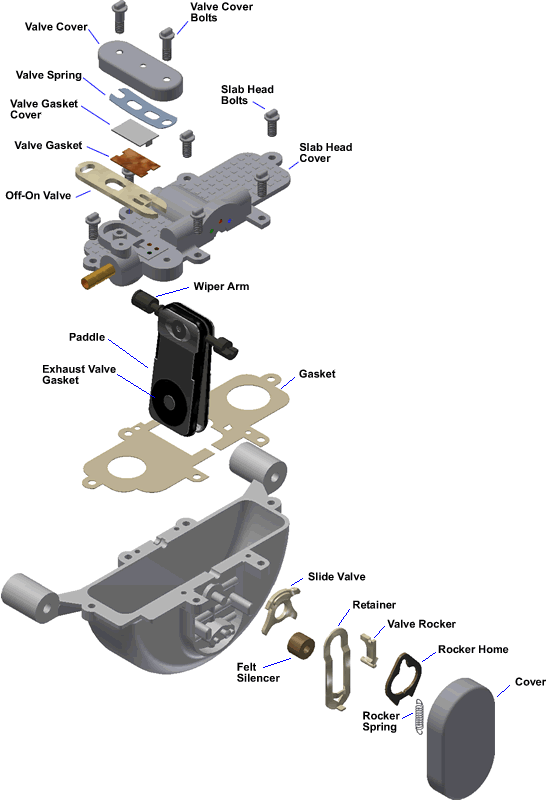 Valve Cover

Valve Cover Bolts

Valve Spring

Valve Gasket Cover

Slab Head Bolts

Valve Gasket

Slab Head Cover

Off-On Valve

Wiper Arm

Paddle

Exhaust Valve Gasket

Gasket

Slide Valve

Retainer

Valve Rocker

Rocker Home

Felt Silencer

Cover

Rocker Spring