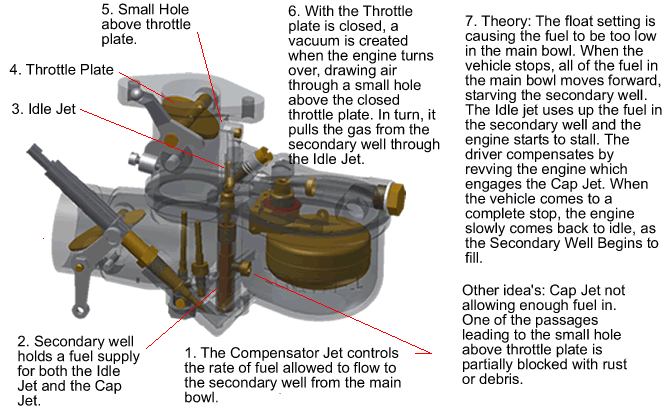 5. Small Hole above throttle plate.

4. Throttle Plate

3. Idle Jet

6. With the Throttle plate is closed, a vacuum is created when the engine turns over, drawing air through a small hole above the closed throttle plate. In turn, it pulls the gas from the secondary well through the Idle Jet.

7. Theory: The float setting is causing the fuel to be too low in the main bowl. When the vehicle stops, all of the fuel in the main bowl moves forward, starving the secondary well. The Idle jet uses up the fuel in the secondary well and the engine starts to stall. The driver compensates by revving the engine which engages the Cap Jet. When the vehicle comes to a complete stop, the engine slowly comes back to idle, as the Secondary Well Begins to fill.

Other idea's: Cap Jet not allowing enough fuel in. One of the passages leading to the small hole above throttle plate is partially blocked with rust or debris.

2. Secondary well holds a fuel supply for both the Idle Jet and the Cap Jet.

1. The Compensator Jet controls the rate of fuel allowed to flow to the secondary well from the main bowl.